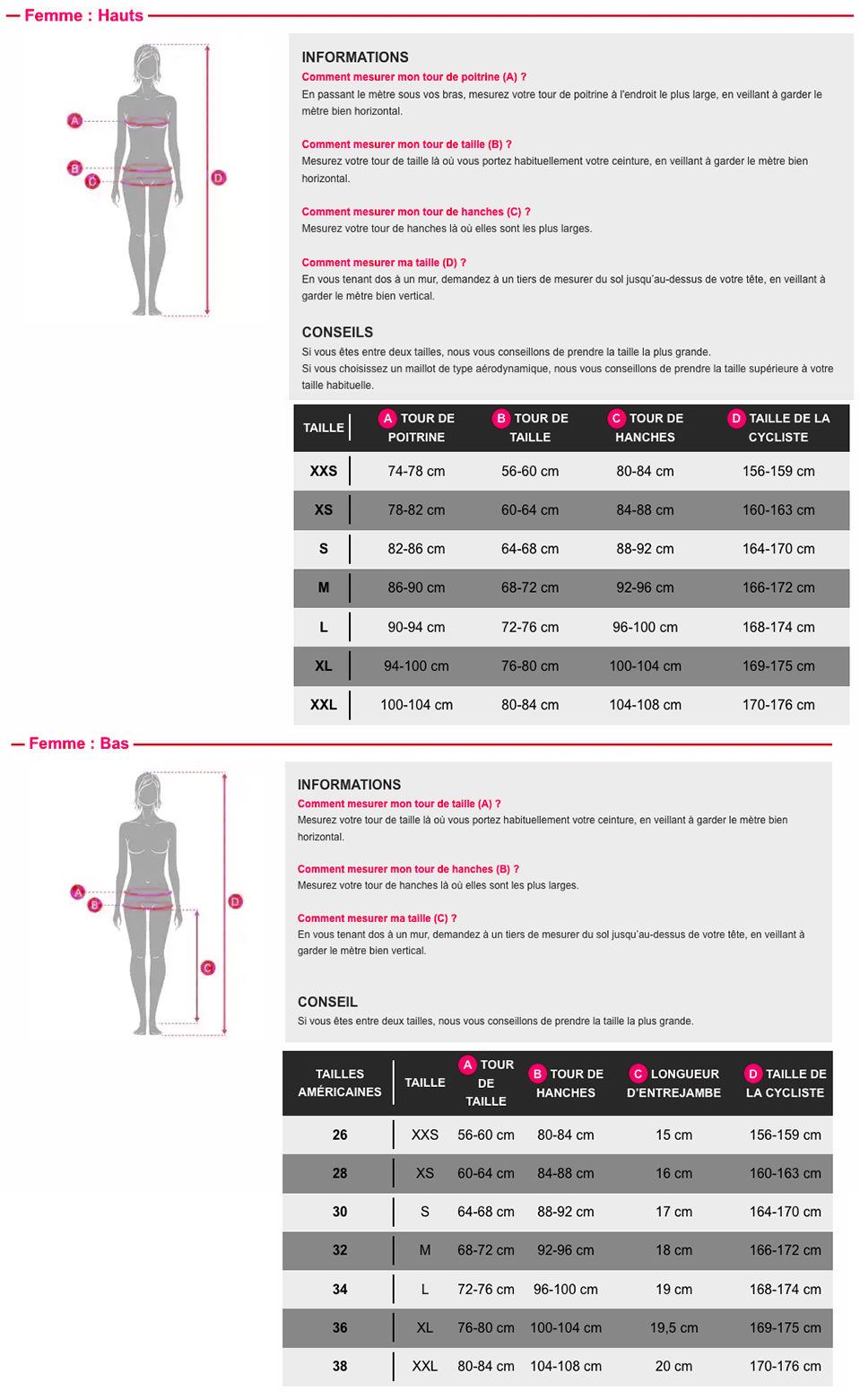 Femme : Hauts

A
B
C
D

INFORMATIONS

Comment mesurer mon tour de poitrine (A) ?
En passant le mètre sous vos bras, mesurez votre tour de poitrine à l'endroit le plus large, en veillant à garder le mètre bien horizontal.

Comment mesurer mon tour de taille (B) ?
Mesurez votre tour de taille là où vous portez habituellement votre ceinture, en veillant à garder le mètre bien horizontal.

Comment mesurer mon tour de hanches (C) ?
Mesurez votre tour de hanches là où elles sont les plus larges.

Comment mesurer ma taille (D) ?
En vous tenant dos à un mur, demandez à un tiers de mesurer du sol jusqu'au-dessus de votre tête, en veillant à garder le mètre bien vertical.

CONSEILS
Si vous êtes entre deux tailles, nous vous conseillons de prendre la taille la plus grande.
Si vous choisissez un maillot de type aérodynamique, nous vous conseillons de prendre la taille supérieure à votre taille habituelle.

| TAILLE | A TOUR DE POITRINE | B TOUR DE TAILLE | C TOUR DE HANCHES | D TAILLE DE LA CYCLISTE |
|---|---|---|---|---|
| XXS | 74-78 cm | 56-60 cm | 80-84 cm | 156-159 cm |
| XS | 78-82 cm | 60-64 cm | 84-88 cm | 160-163 cm |
| S | 82-86 cm | 64-68 cm | 88-92 cm | 164-170 cm |
| M | 86-90 cm | 68-72 cm | 92-96 cm | 166-172 cm |
| L | 90-94 cm | 72-76 cm | 96-100 cm | 168-174 cm |
| XL | 94-100 cm | 76-80 cm | 100-104 cm | 169-175 cm |
| XXL | 100-104 cm | 80-84 cm | 104-108 cm | 170-176 cm |

Femme : Bas

A
B
C
D

INFORMATIONS
Comment mesurer mon tour de taille (A) ?
Mesurez votre tour de taille là où vous portez habituellement votre ceinture, en veillant à garder le mètre bien horizontal.

Comment mesurer mon tour de hanches (B) ?
Mesurez votre tour de hanches là où elles sont les plus larges.

Comment mesurer ma taille (C) ?
En vous tenant dos à un mur, demandez à un tiers de mesurer du sol jusqu'au-dessus de votre tête, en veillant à garder le mètre bien vertical.

CONSEIL
Si vous êtes entre deux tailles, nous vous conseillons de prendre la taille la plus grande.

| TAILLES AMÉRICAINES | TAILLE | A TOUR DE TAILLE | B TOUR DE HANCHES | C LONGUEUR D'ENTREJAMBE | D TAILLE DE LA CYCLISTE |
|---|---|---|---|---|---|
| 26 | XXS | 56-60 cm | 80-84 cm | 15 cm | 156-159 cm |
| 28 | XS | 60-64 cm | 84-88 cm | 16 cm | 160-163 cm |
| 30 | S | 64-68 cm | 88-92 cm | 17 cm | 164-170 cm |
| 32 | M | 68-72 cm | 92-96 cm | 18 cm | 166-172 cm |
| 34 | L | 72-76 cm | 96-100 cm | 19 cm | 168-174 cm |
| 36 | XL | 76-80 cm | 100-104 cm | 19,5 cm | 169-175 cm |
| 38 | XXL | 80-84 cm | 104-108 cm | 20 cm | 170-176 cm |